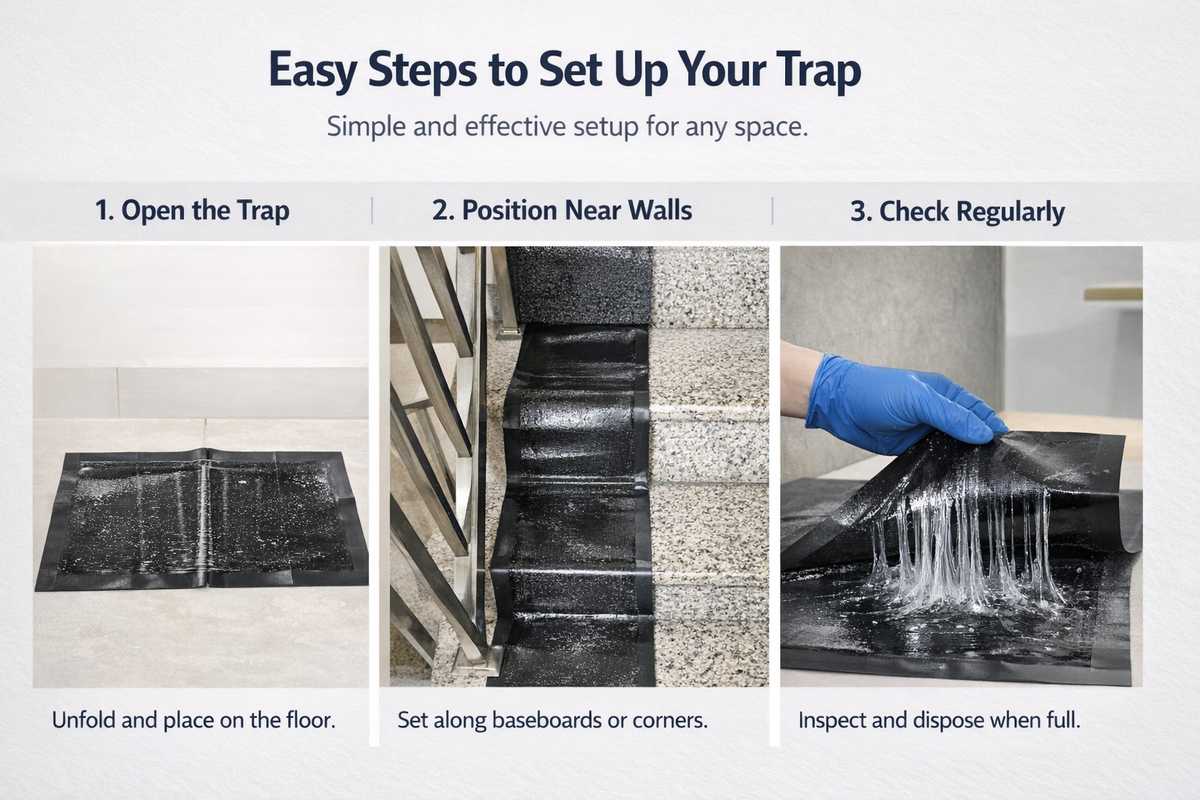 Easy Steps to Set Up Your Trap

Simple and effective setup for any space.

1. Open the Trap

Unfold and place on the floor.

2. Position Near Walls

Set along baseboards or corners.

3. Check Regularly

Inspect and dispose when full.