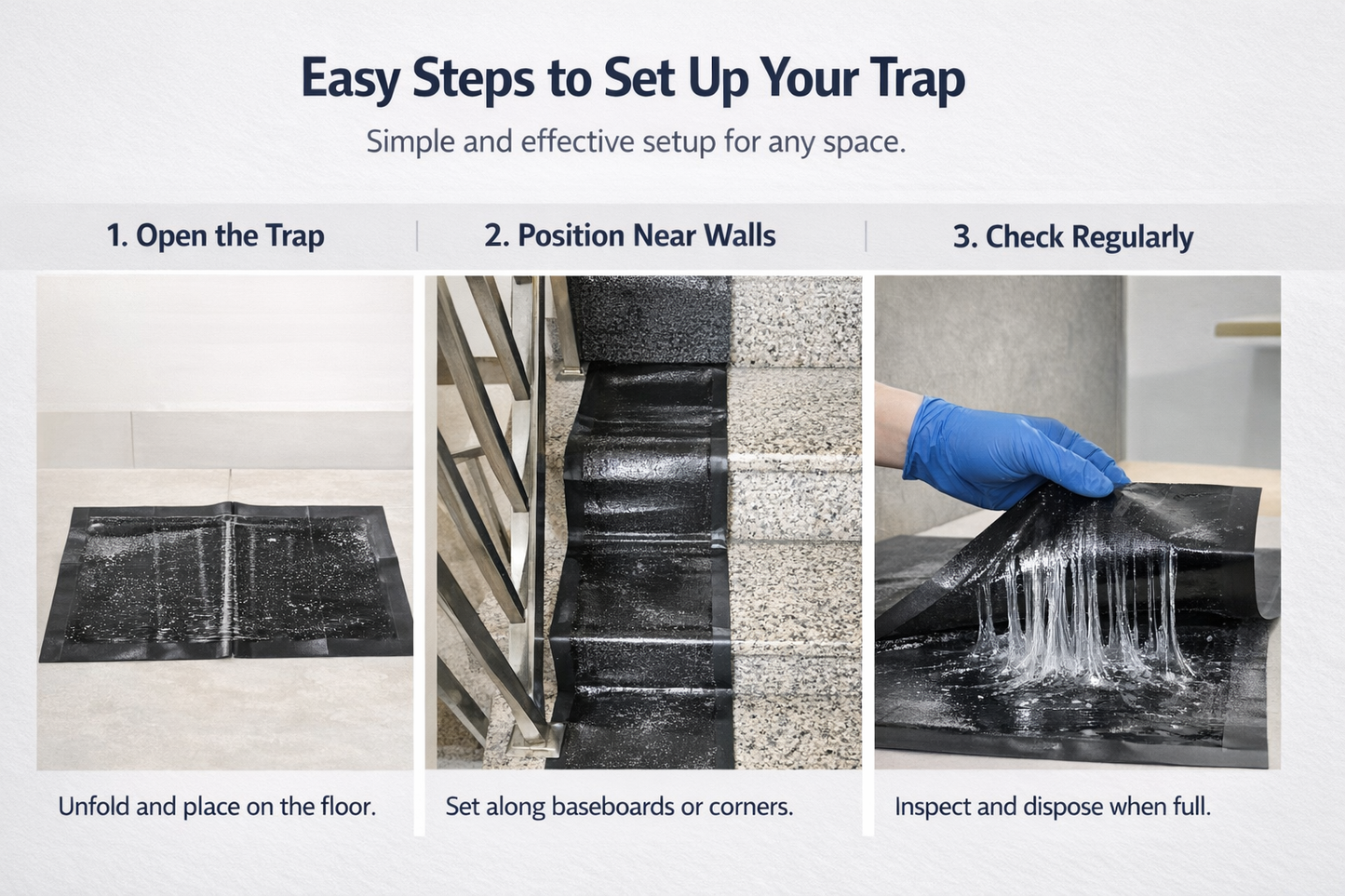 Easy Steps to Set Up Your Trap

Simple and effective setup for any space.

1. Open the Trap

Unfold and place on the floor.

2. Position Near Walls

Set along baseboards or corners.

3. Check Regularly

Inspect and dispose when full.